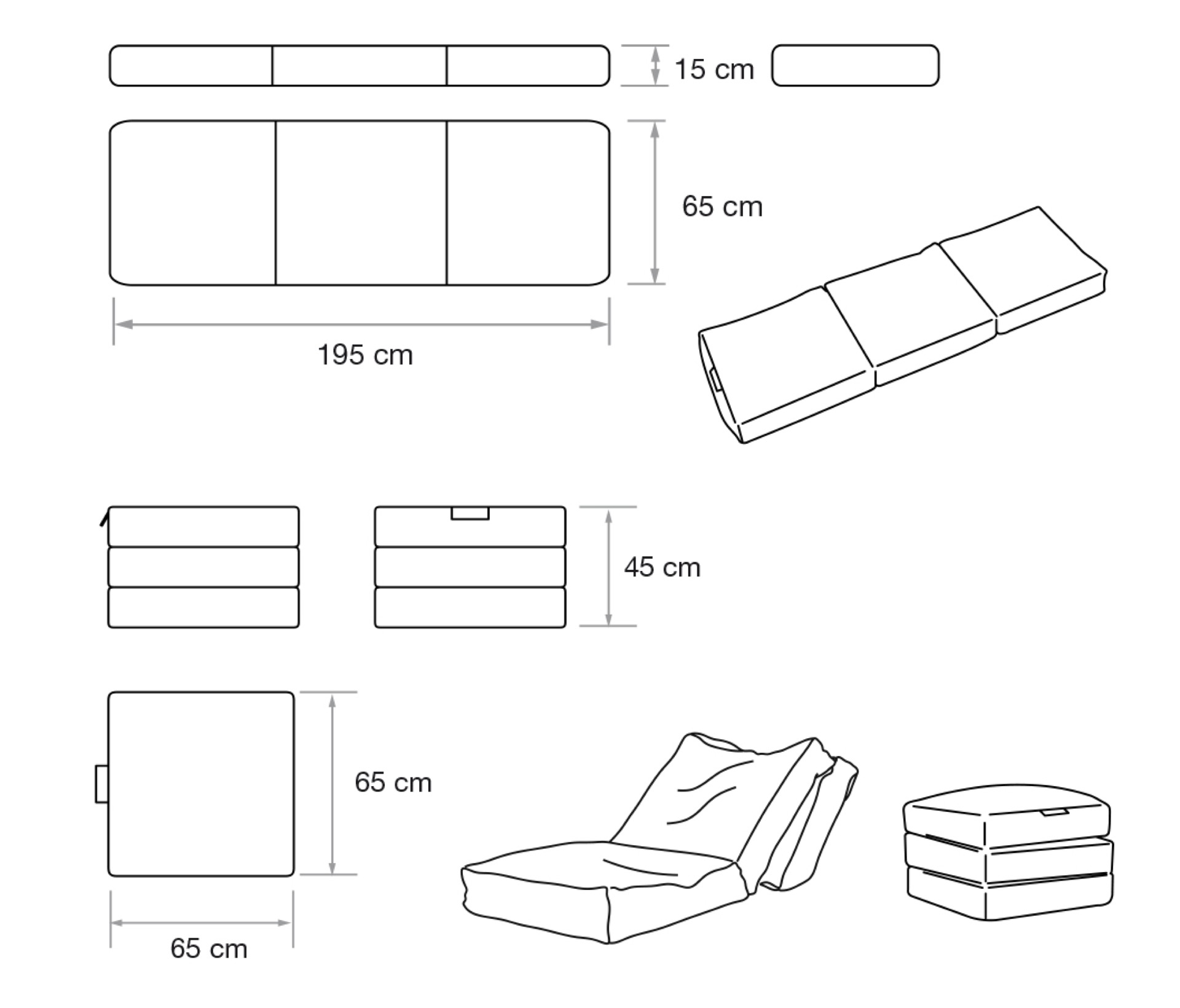 15 cm

65 cm

195 cm

45 cm

65 cm

65 cm